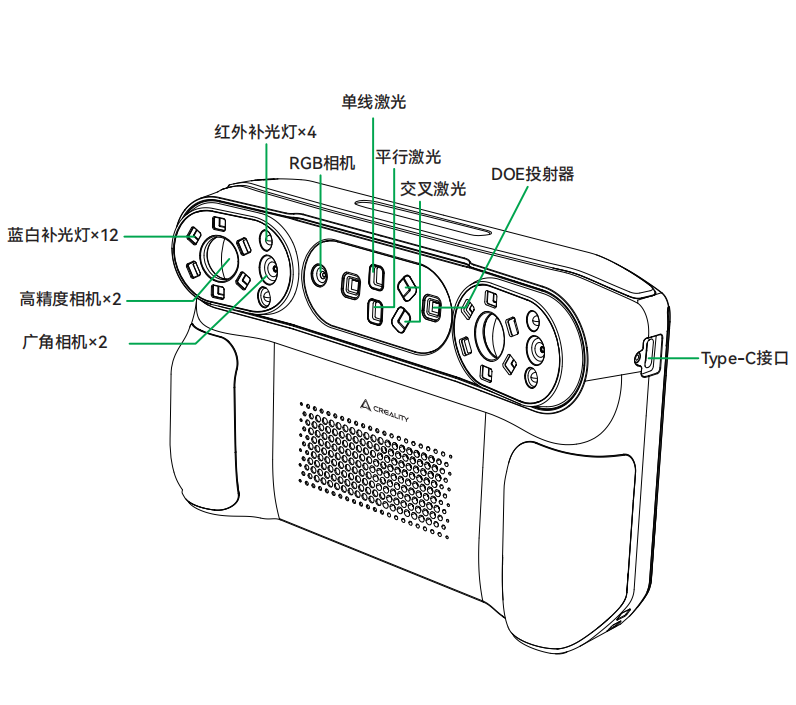 单线激光

红外补光灯×4

RGB相机

平行激光

交叉激光

DOE投射器

蓝白补光灯×12

高精度相机×2

广角相机×2

Type-C接口

CREALITY