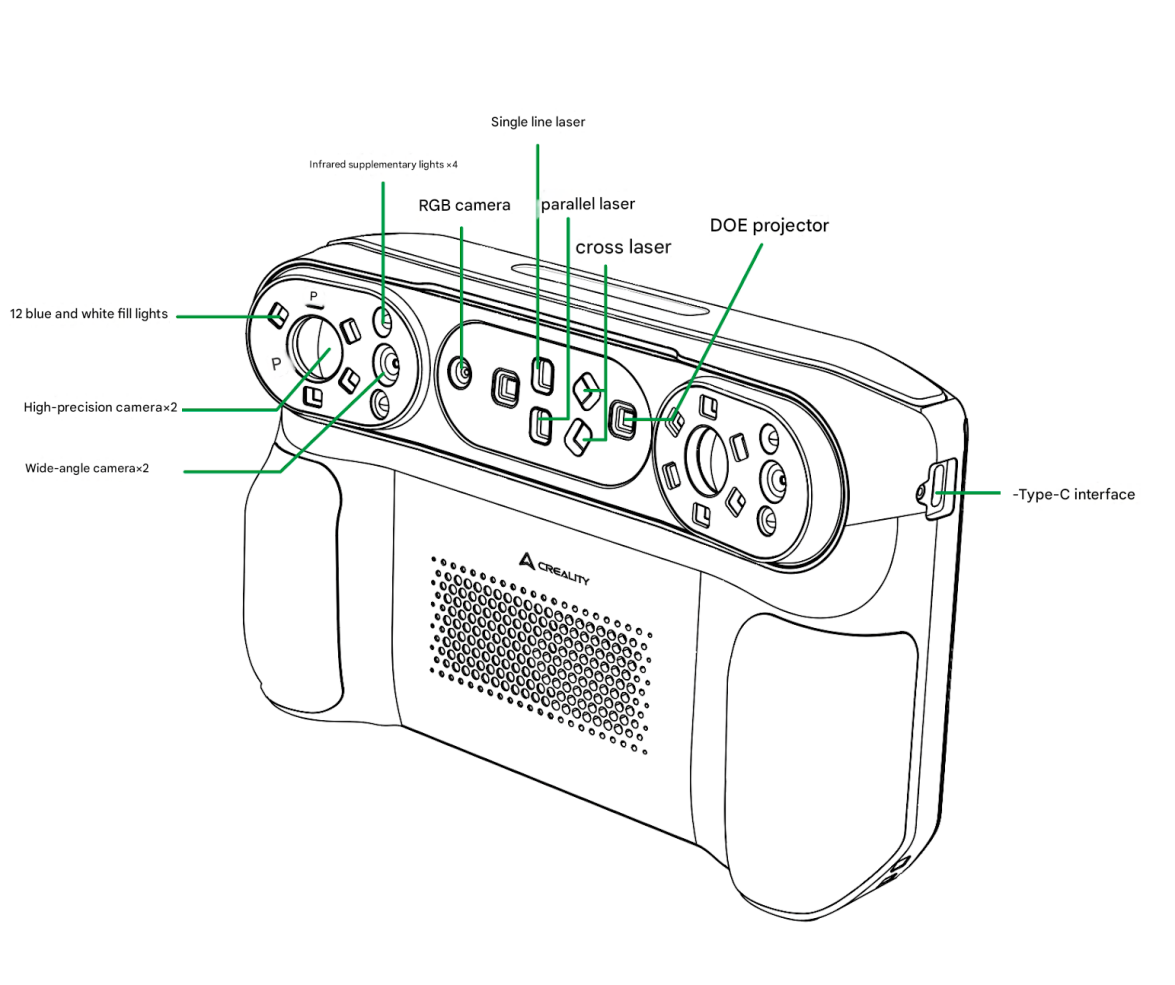 Single line laser

Infrared supplementary lights ×4

RGB camera

parallel laser

cross laser

DOE projector

12 blue and white fill lights

P

P

High-precision camera×2

Wide-angle camera×2

-Type-C interface

CREALITY