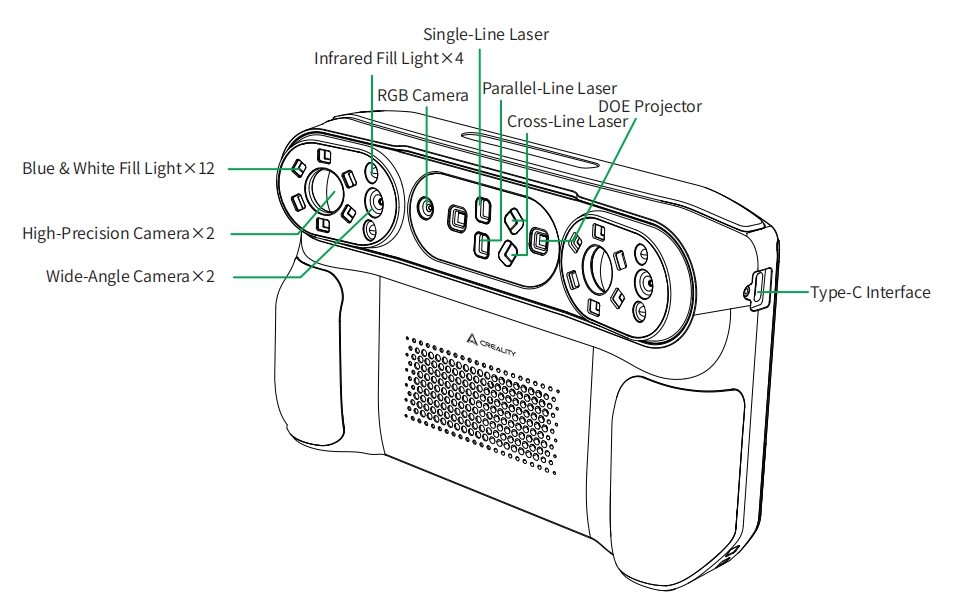 Single-Line Laser
Infrared Fill Light×4
RGB Camera
Parallel-Line Laser
DOE Projector
Cross-Line Laser
Blue & White Fill Light×12
High-Precision Camera×2
Wide-Angle Camera×2
Type-C Interface
CREALITY