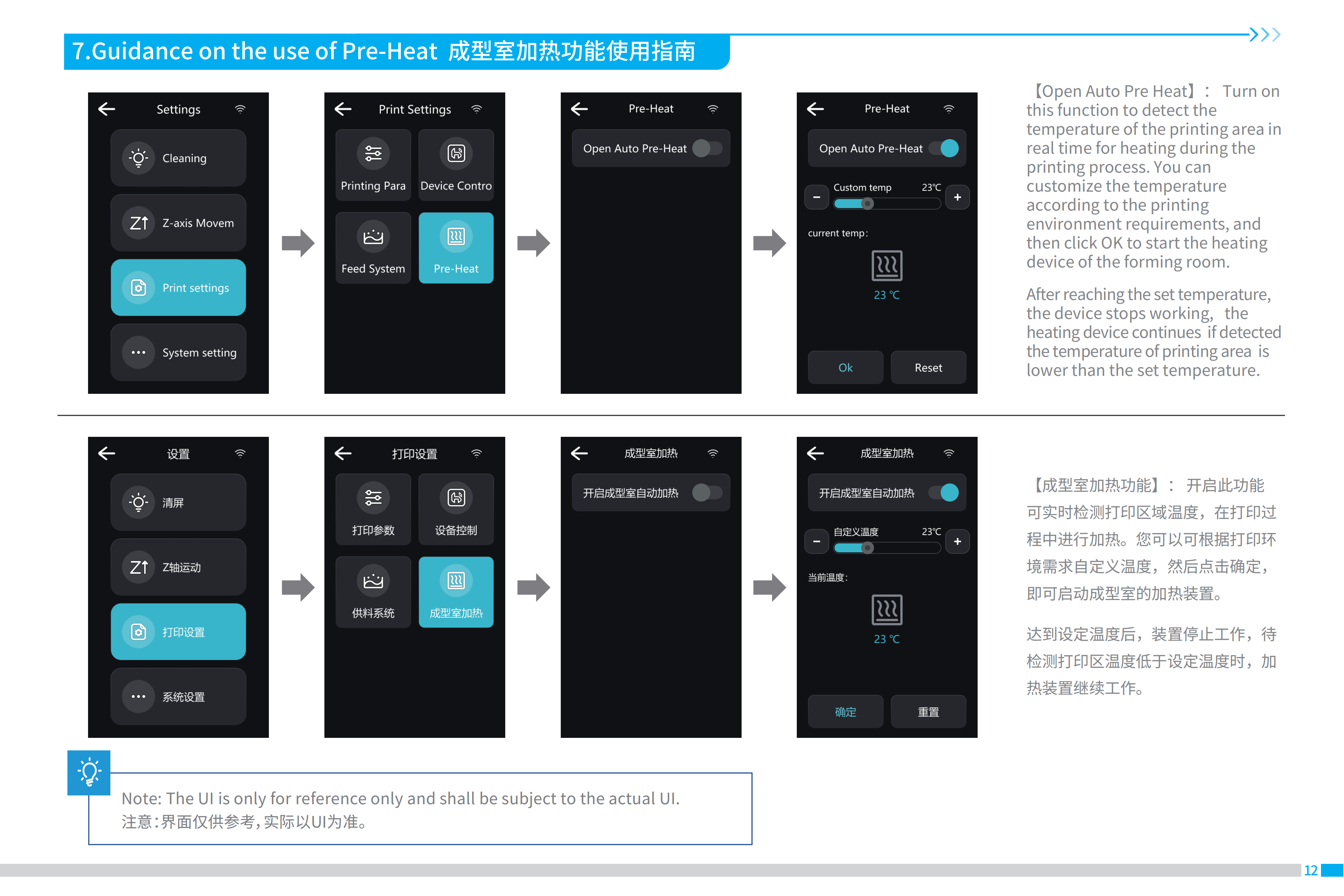 7.Guidance on the use of Pre-Heat 成型室加热功能使用指南

Settings

Cleaning

Z-axis Movem

Print settings

System setting

Print Settings

Printing Para

Device Contro

Feed System

Pre-Heat

Pre-Heat

Open Auto Pre-Heat

Pre-Heat

Open Auto Pre-Heat

Custom temp 23℃

current temp:

23 ℃

Ok

Reset

【Open Auto Pre Heat】: Turn on this function to detect the temperature of the printing area in real time for heating during the printing process. You can customize the temperature according to the printing environment requirements, and then click OK to start the heating device of the forming room.

After reaching the set temperature, the device stops working, the heating device continues if detected the temperature of printing area is lower than the set temperature.

设置

清屏

Z轴运动

打印设置

系统设置

打印设置

打印参数

设备控制

供料系统

成型室加热

成型室加热

开启成型室自动加热

成型室加热

开启成型室自动加热

自定义温度 23℃

当前温度:

23 ℃

确定

重置

【成型室加热功能】: 开启此功能可实时检测打印区域温度，在打印过程中进行加热。您可以可根据打印环境需求自定义温度，然后点击确定，即可启动成型室的加热装置。

达到设定温度后，装置停止工作，待检测打印区温度低于设定温度时，加热装置继续工作。

Note: The UI is only for reference only and shall be subject to the actual UI.
注意:界面仅供参考,实际以UI为准。

12