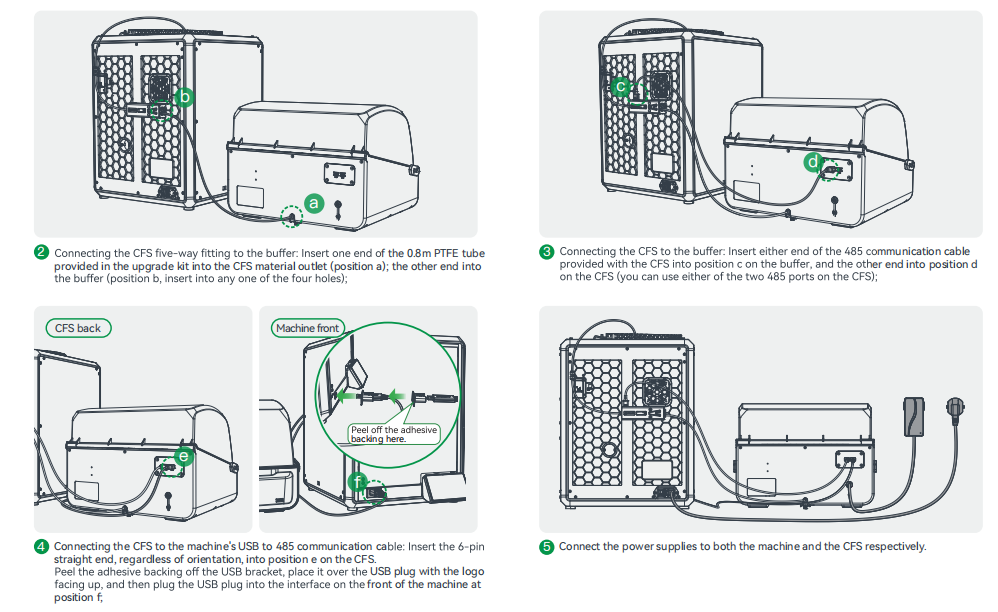 b

a

2 Connecting the CFS five-way fitting to the buffer: Insert one end of the 0.8m PTFE tube provided in the upgrade kit into the CFS material outlet (position a); the other end into the buffer (position b, insert into any one of the four holes);

c

d

3 Connecting the CFS to the buffer: Insert either end of the 485 communication cable provided with the CFS into position c on the buffer, and the other end into position d on the CFS (you can use either of the two 485 ports on the CFS);

CFS back

e

Machine front

Peel off the adhesive backing here.

f

4 Connecting the CFS to the machine's USB to 485 communication cable: Insert the 6-pin straight end, regardless of orientation, into position e on the CFS.
Peel the adhesive backing off the USB bracket, place it over the USB plug with the logo facing up, and then plug the USB plug into the interface on the front of the machine at position f;

5 Connect the power supplies to both the machine and the CFS respectively.