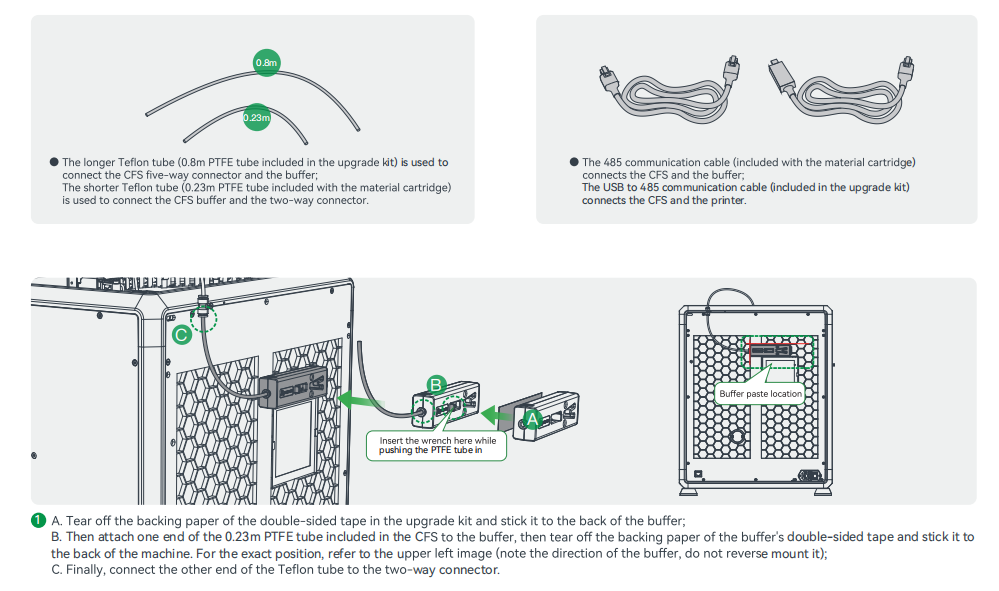 0.8m

0.23m

● The longer Teflon tube (0.8m PTFE tube included in the upgrade kit) is used to connect the CFS five-way connector and the buffer;
The shorter Teflon tube (0.23m PTFE tube included with the material cartridge) is used to connect the CFS buffer and the two-way connector.

● The 485 communication cable (included with the material cartridge) connects the CFS and the buffer;
The USB to 485 communication cable (included in the upgrade kit) connects the CFS and the printer.

C

B

A

Insert the wrench here while pushing the PTFE tube in

Buffer paste location

1 A. Tear off the backing paper of the double-sided tape in the upgrade kit and stick it to the back of the buffer;
B. Then attach one end of the 0.23m PTFE tube included in the CFS to the buffer, then tear off the backing paper of the buffer's double-sided tape and stick it to the back of the machine. For the exact position, refer to the upper left image (note the direction of the buffer, do not reverse mount it);
C. Finally, connect the other end of the Teflon tube to the two-way connector.