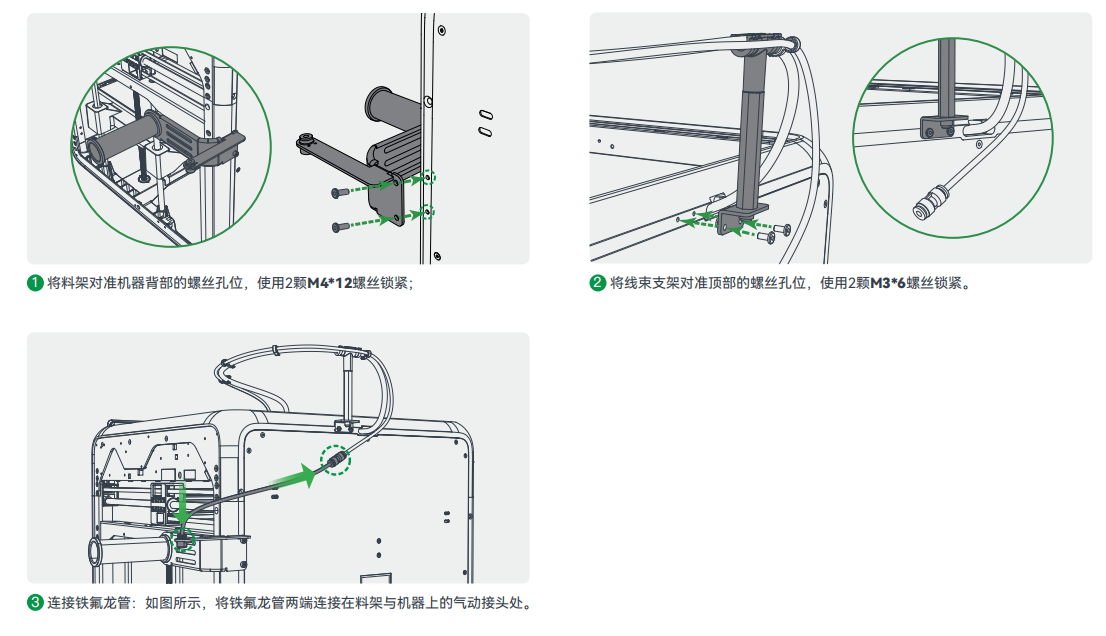 1 将料架对准机器背部的螺丝孔位，使用2颗M4*12螺丝锁紧；

2 将线束支架对准顶部的螺丝孔位，使用2颗M3*6螺丝锁紧。

3 连接铁氟龙管：如图所示，将铁氟龙管两端连接在料架与机器上的气动接头处。