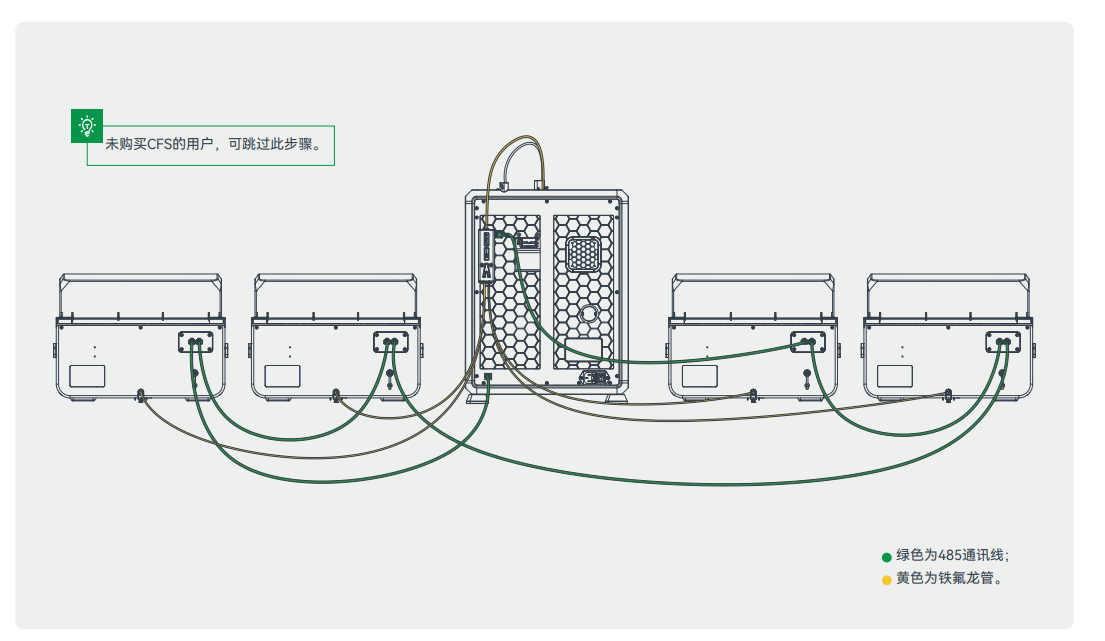 未购买CFS的用户，可跳过此步骤。

绿色为485通讯线；
黄色为铁氟龙管。