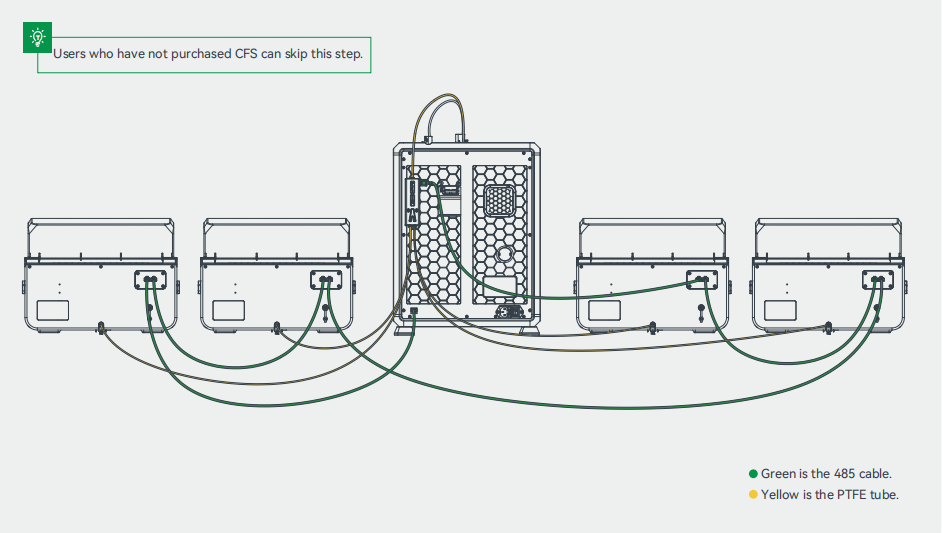 Users who have not purchased CFS can skip this step.

Green is the 485 cable.
Yellow is the PTFE tube.