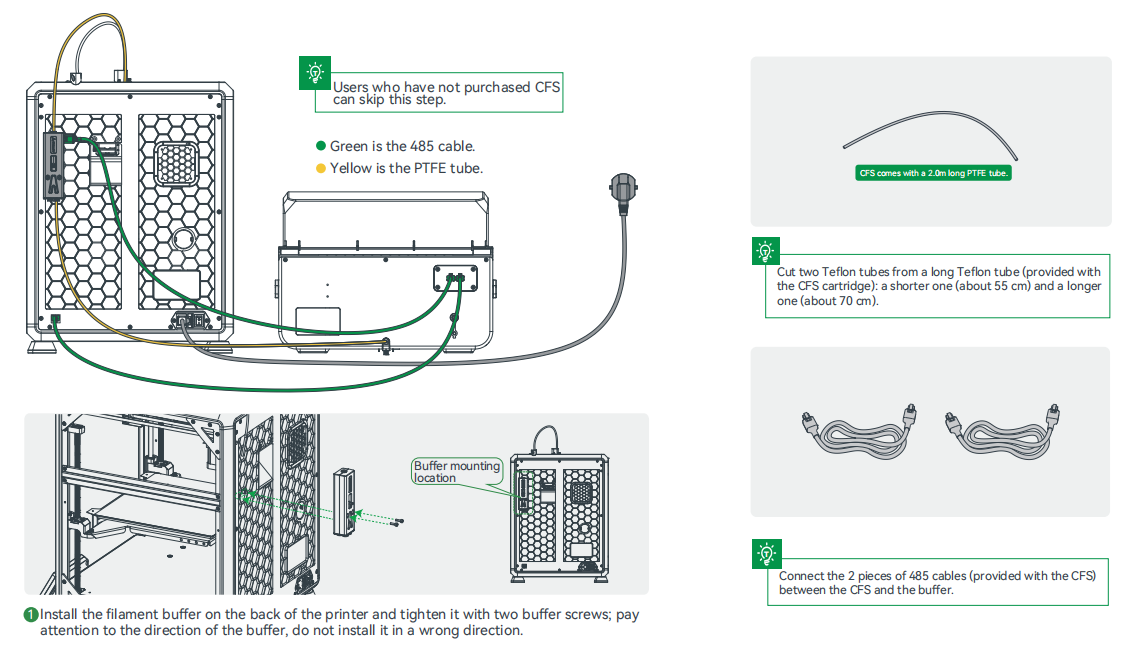 Users who have not purchased CFS can skip this step.

Green is the 485 cable.

Yellow is the PTFE tube.

Buffer mounting location

1 Install the filament buffer on the back of the printer and tighten it with two buffer screws; pay attention to the direction of the buffer, do not install it in a wrong direction.

CFS comes with a 2.0m long PTFE tube.

Cut two Teflon tubes from a long Teflon tube (provided with the CFS cartridge): a shorter one (about 55 cm) and a longer one (about 70 cm).

Connect the 2 pieces of 485 cables (provided with the CFS) between the CFS and the buffer.