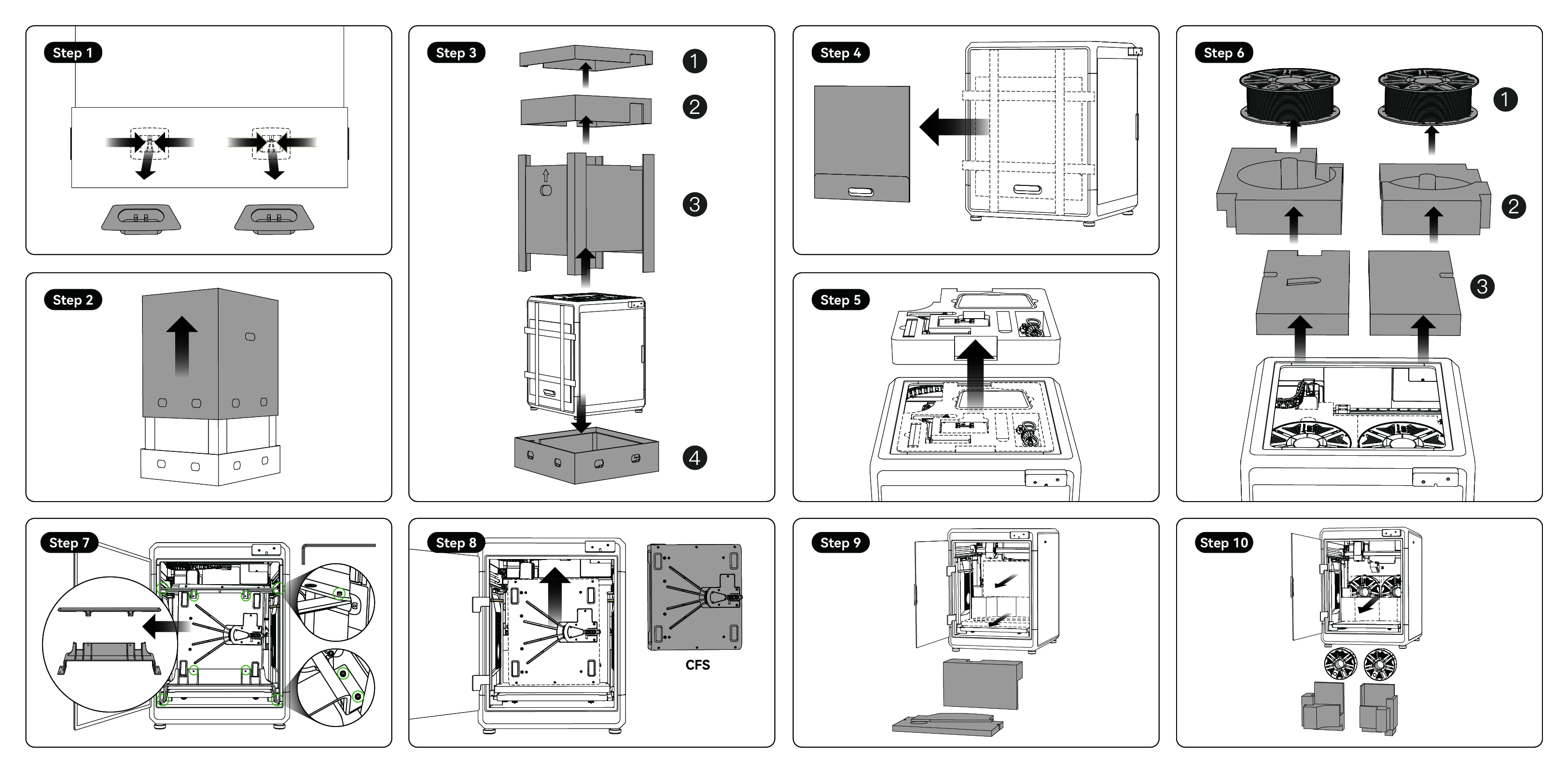 Step 1

Step 2

Step 3
1
2
3
4

Step 4

Step 5

Step 6
1
2
3

Step 7

Step 8
CFS

Step 9

Step 10