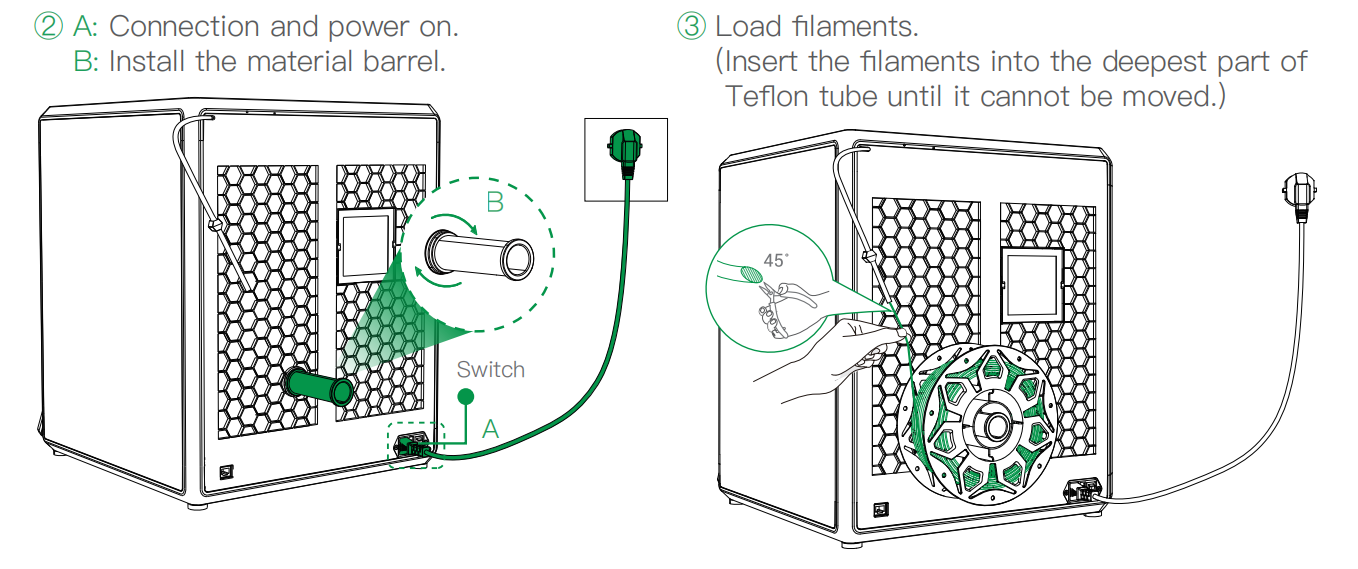 ② A: Connection and power on.
B: Install the material barrel.

B

Switch

A

③ Load filaments.
(Insert the filaments into the deepest part of Teflon tube until it cannot be moved.)

45°