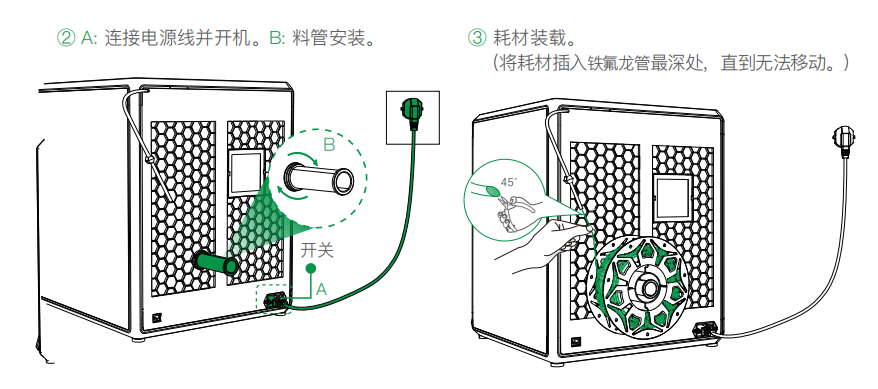 ② A: 连接电源线并开机。B: 料管安装。

B

开关

A

③ 耗材装载。
（将耗材插入铁氟龙管最深处，直到无法移动。）

45°