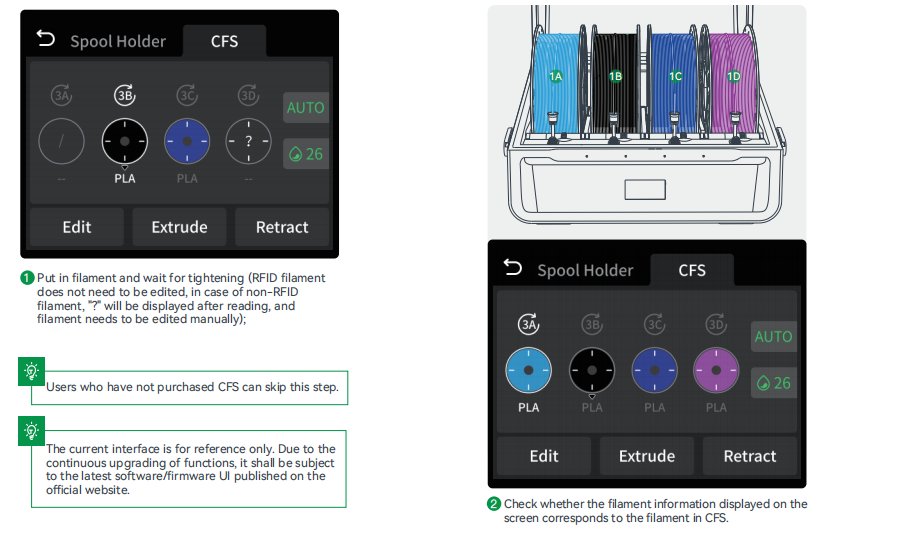 Spool Holder CFS

3A 3B 3C 3D

AUTO

/ ?

26

-- PLA PLA --

Edit Extrude Retract

1 Put in filament and wait for tightening (RFID filament does not need to be edited, in case of non-RFID filament, "?" will be displayed after reading, and filament needs to be edited manually);

Users who have not purchased CFS can skip this step.

The current interface is for reference only. Due to the continuous upgrading of functions, it shall be subject to the latest software/firmware UI published on the official website.

1A 1B 1C 1D

Spool Holder CFS

3A 3B 3C 3D

AUTO

26

PLA PLA PLA PLA

Edit Extrude Retract

2 Check whether the filament information displayed on the screen corresponds to the filament in CFS.