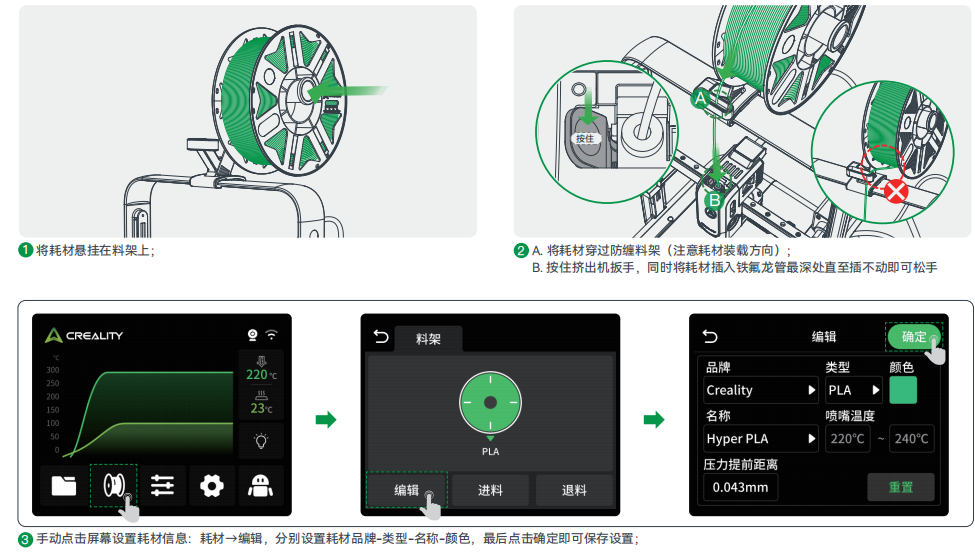 1 将耗材悬挂在料架上；

按住

A

B

2 A. 将耗材穿过防缠料架（注意耗材装载方向）；
B. 按住挤出机扳手，同时将耗材插入铁氟龙管最深处直至插不动即可松手

CREALITY

℃
300
250
200
150
100
50
0

220℃
23℃

料架

PLA

编辑 进料 退料

编辑 确定

品牌 类型 颜色
Creality PLA

名称 喷嘴温度
Hyper PLA 220°C ~ 240°C

压力提前距离
0.043mm 重置

3 手动点击屏幕设置耗材信息：耗材→编辑，分别设置耗材品牌-类型-名称-颜色，最后点击确定即可保存设置；