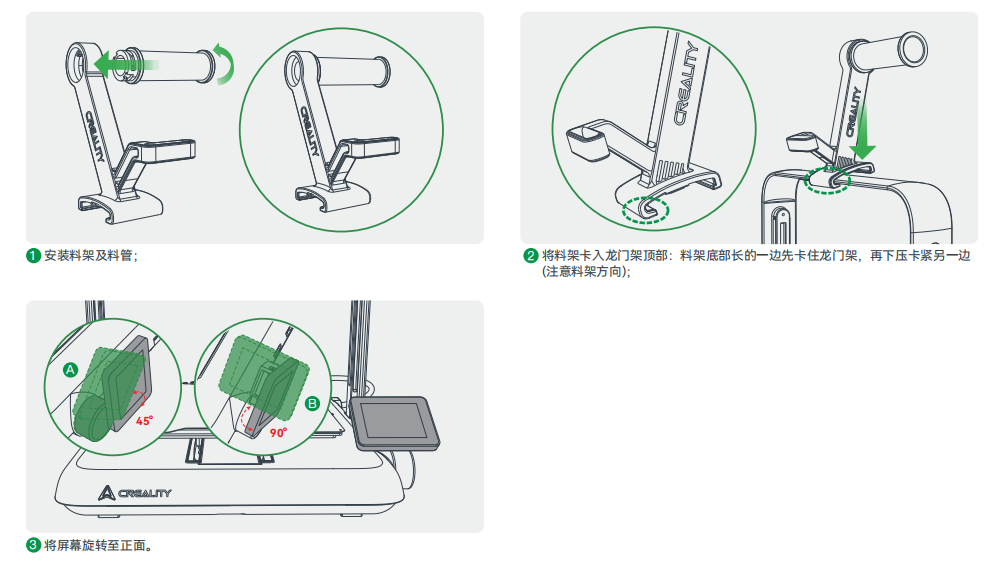 CREALITY

CREALITY

1 安装料架及料管；

CREALITY

CREALITY

2 将料架卡入龙门架顶部：料架底部长的一边先卡住龙门架，再下压卡紧另一边（注意料架方向）；

A

45°

90°

B

CREALITY

3 将屏幕旋转至正面。