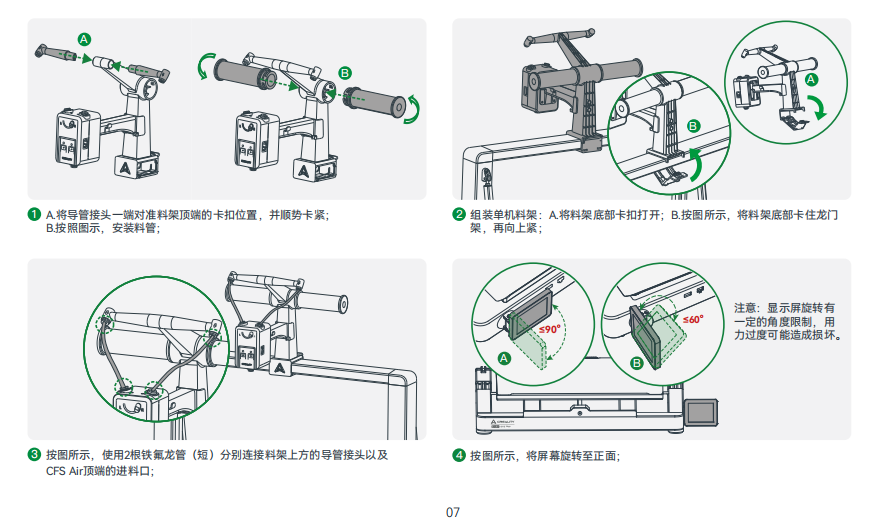 A

B

① A.将导管接头一端对准料架顶端的卡扣位置，并顺势卡紧；
B.按照图示，安装料管；

A

B

② 组装单机料架：A.将料架底部卡扣打开；B.按图所示，将料架底部卡住龙门架，再向上紧；

③ 按图所示，使用2根铁氟龙管（短）分别连接料架上方的导管接头以及CFS Air顶端的进料口；

≤90°

A

≤60°

B

注意：显示屏旋转有一定的角度限制，用力过度可能造成损坏。

④ 按图所示，将屏幕旋转至正面；

07