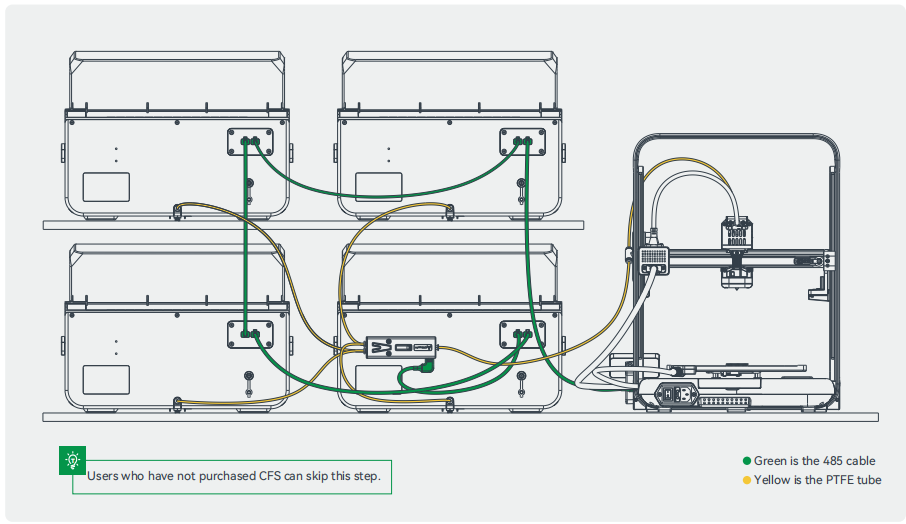 Users who have not purchased CFS can skip this step.

Green is the 485 cable
Yellow is the PTFE tube