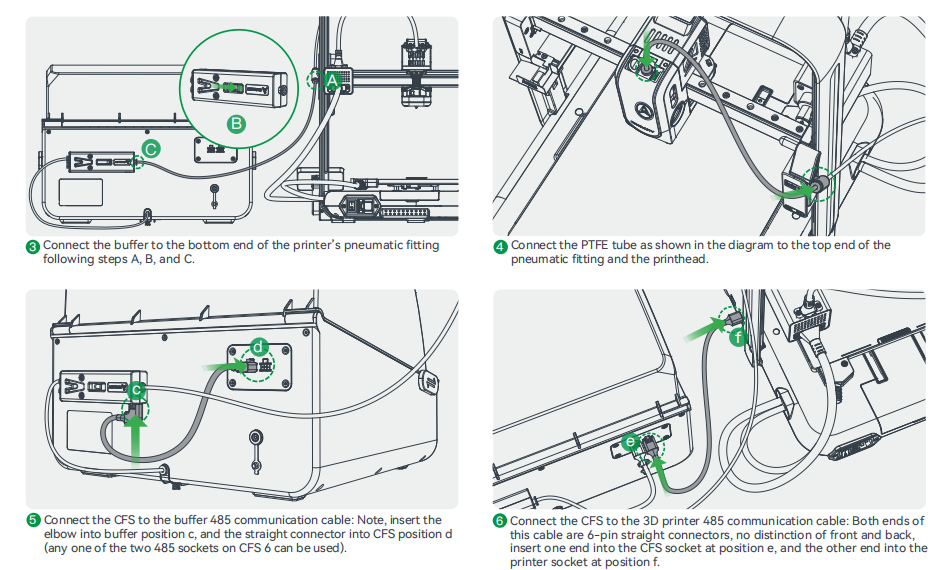 A

B

C

3 Connect the buffer to the bottom end of the printer's pneumatic fitting following steps A, B, and C.

4 Connect the PTFE tube as shown in the diagram to the top end of the pneumatic fitting and the printhead.

d

c

5 Connect the CFS to the buffer 485 communication cable: Note, insert the elbow into buffer position c, and the straight connector into CFS position d (any one of the two 485 sockets on CFS 6 can be used).

f

e

6 Connect the CFS to the 3D printer 485 communication cable: Both ends of this cable are 6-pin straight connectors, no distinction of front and back, insert one end into the CFS socket at position e, and the other end into the printer socket at position f.