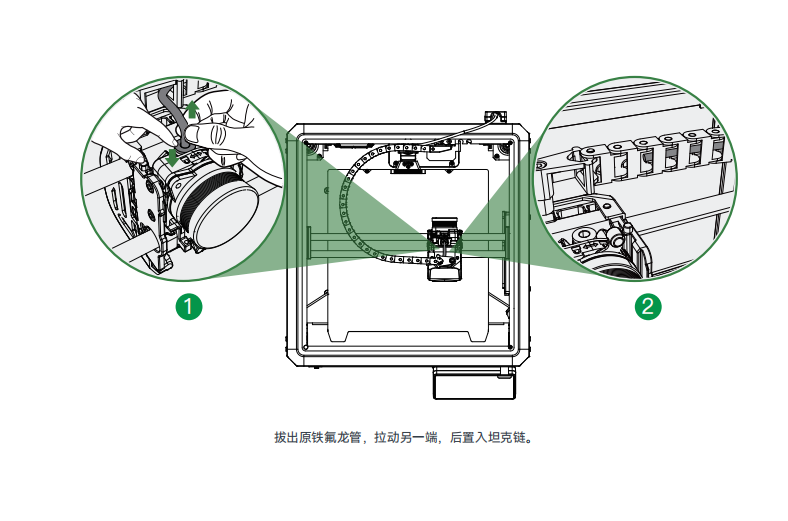 1

2

拔出原铁氟龙管，拉动另一端，后置入坦克链。