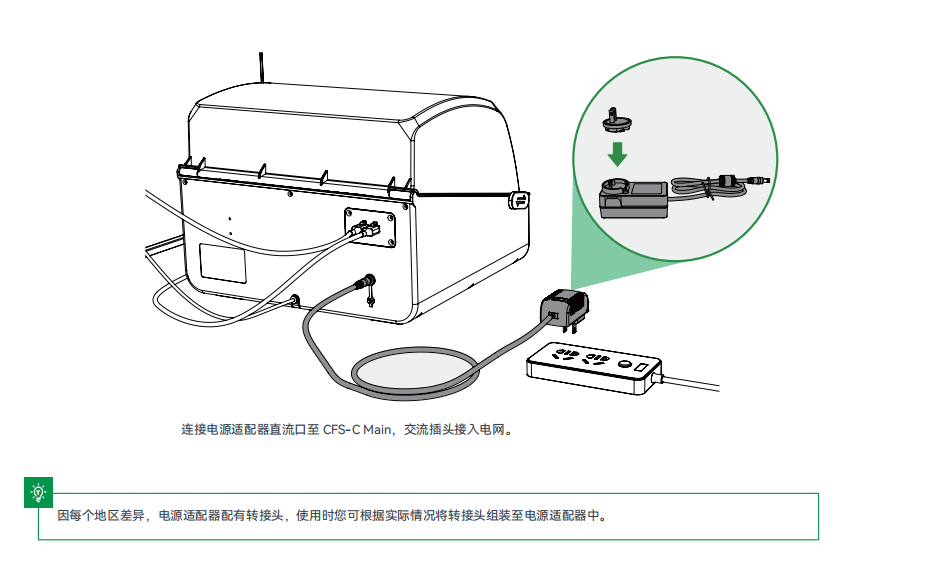 连接电源适配器直流口至 CFS-C Main，交流插头接入电网。

因每个地区差异，电源适配器配有转接头，使用时您可根据实际情况将转接头组装至电源适配器中。