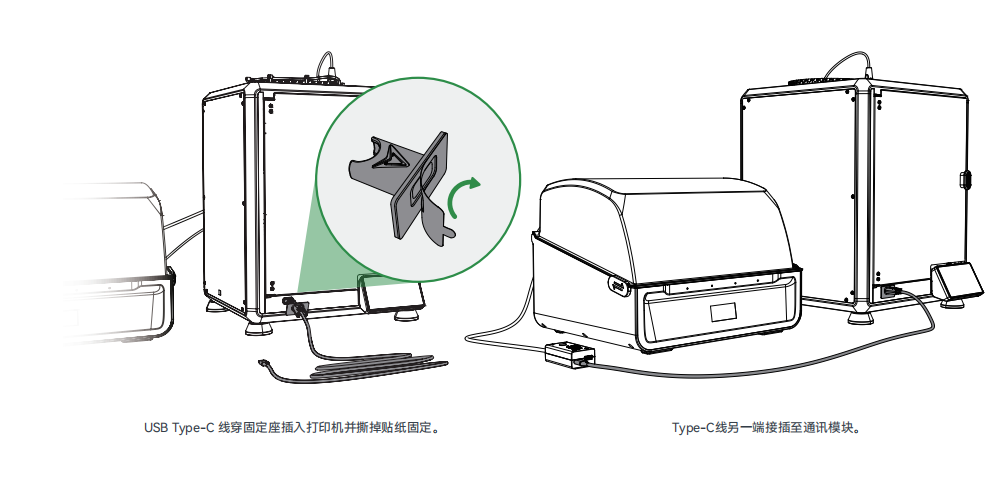 USB Type-C 线穿固定座插入打印机并撕掉贴纸固定。

Type-C线另一端接插至通讯模块。