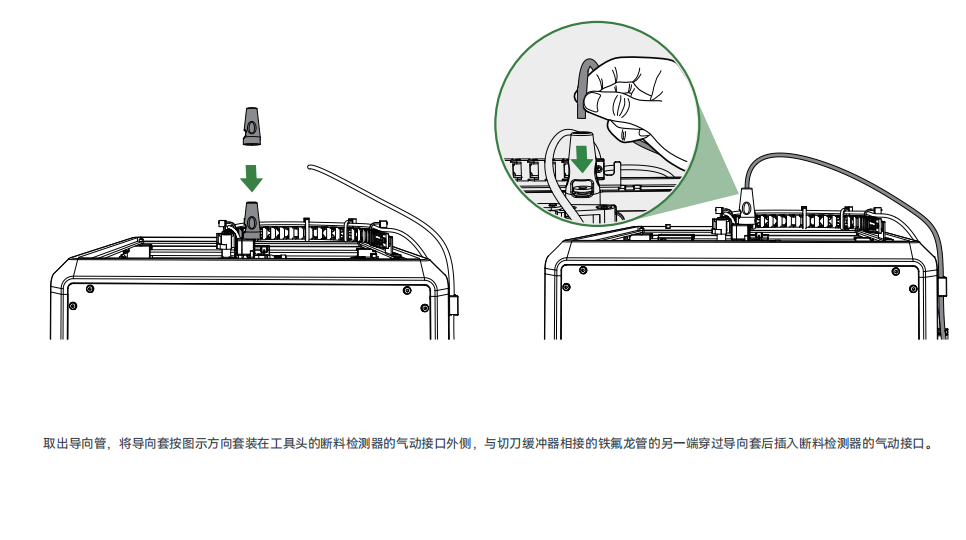 取出导向管，将导向套按图示方向套装在工具头的断料检测器的气动接口外侧，与切刀缓冲器相接的铁氟龙管的另一端穿过导向套后插入断料检测器的气动接口。