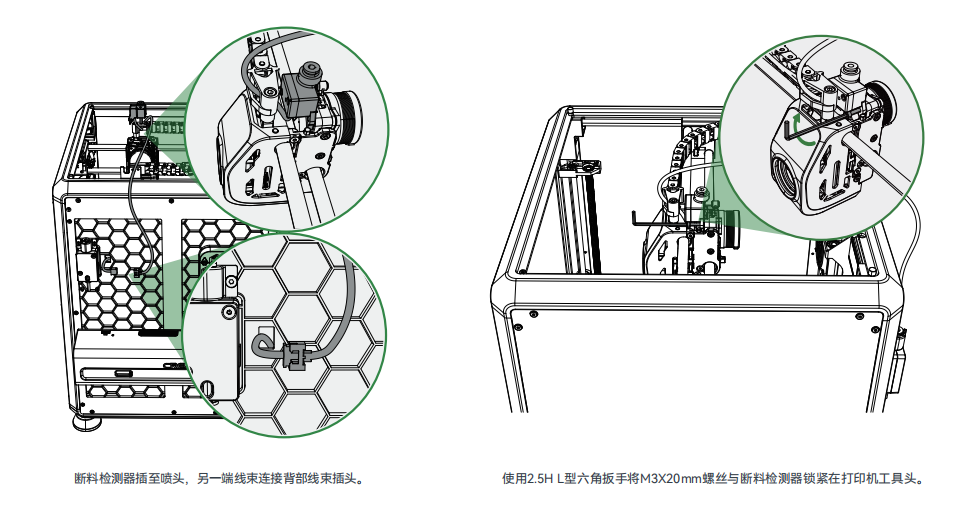 断料检测器插至喷头，另一端线束连接背部线束插头。

使用2.5H L型六角扳手将M3X20mm螺丝与断料检测器锁紧在打印机工具头。