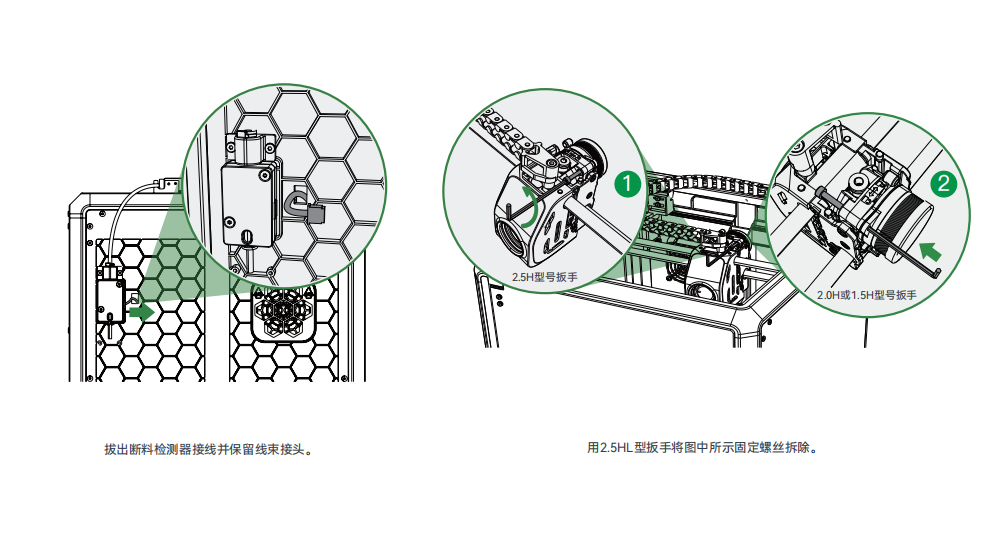 1

2.5H型号扳手

2

2.0H或1.5H型号扳手

拔出断料检测器接线并保留线束接头。

用2.5HL型扳手将图中所示固定螺丝拆除。