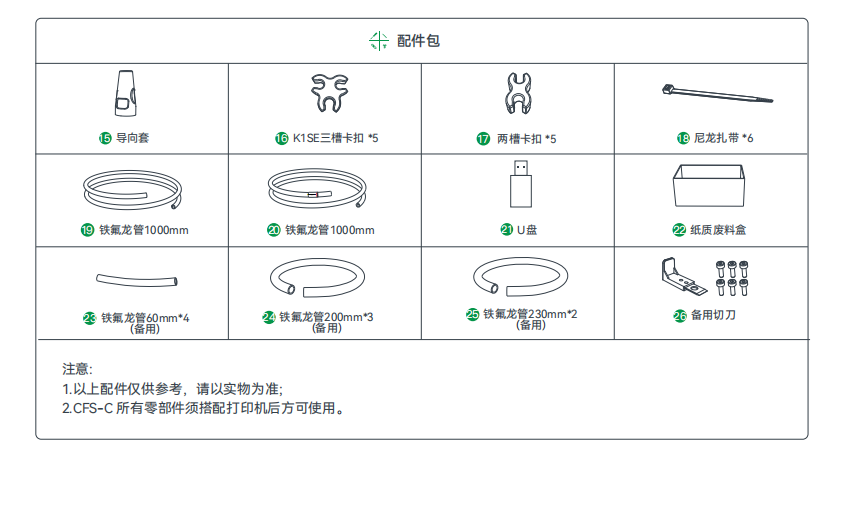 配件包

| ⑮ 导向套 | ⑯ K1SE三槽卡扣 *5 | ⑰ 两槽卡扣 *5 | ⑱ 尼龙扎带 *6 |
|---|---|---|---|
| ⑲ 铁氟龙管1000mm | ⑳ 铁氟龙管1000mm | ㉑ U盘 | ㉒ 纸质废料盒 |
| ㉓ 铁氟龙管60mm*4 (备用) | ㉔ 铁氟龙管200mm*3 (备用) | ㉕ 铁氟龙管230mm*2 (备用) | ㉖ 备用切刀 |

注意:
1.以上配件仅供参考，请以实物为准;
2.CFS-C 所有零部件须搭配打印机后方可使用。