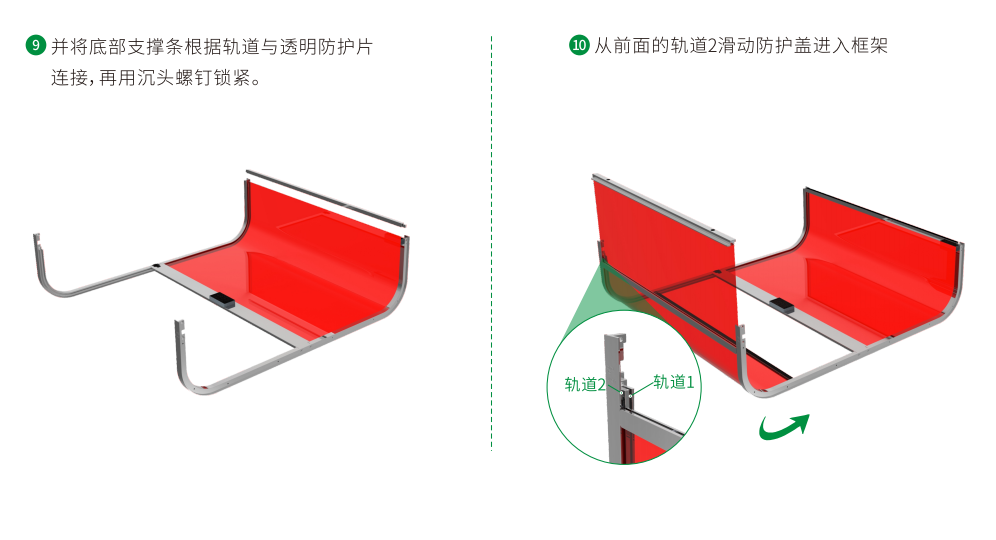 9 并将底部支撑条根据轨道与透明防护片连接，再用沉头螺钉锁紧。

10 从前面的轨道2滑动防护盖进入框架

轨道2

轨道1