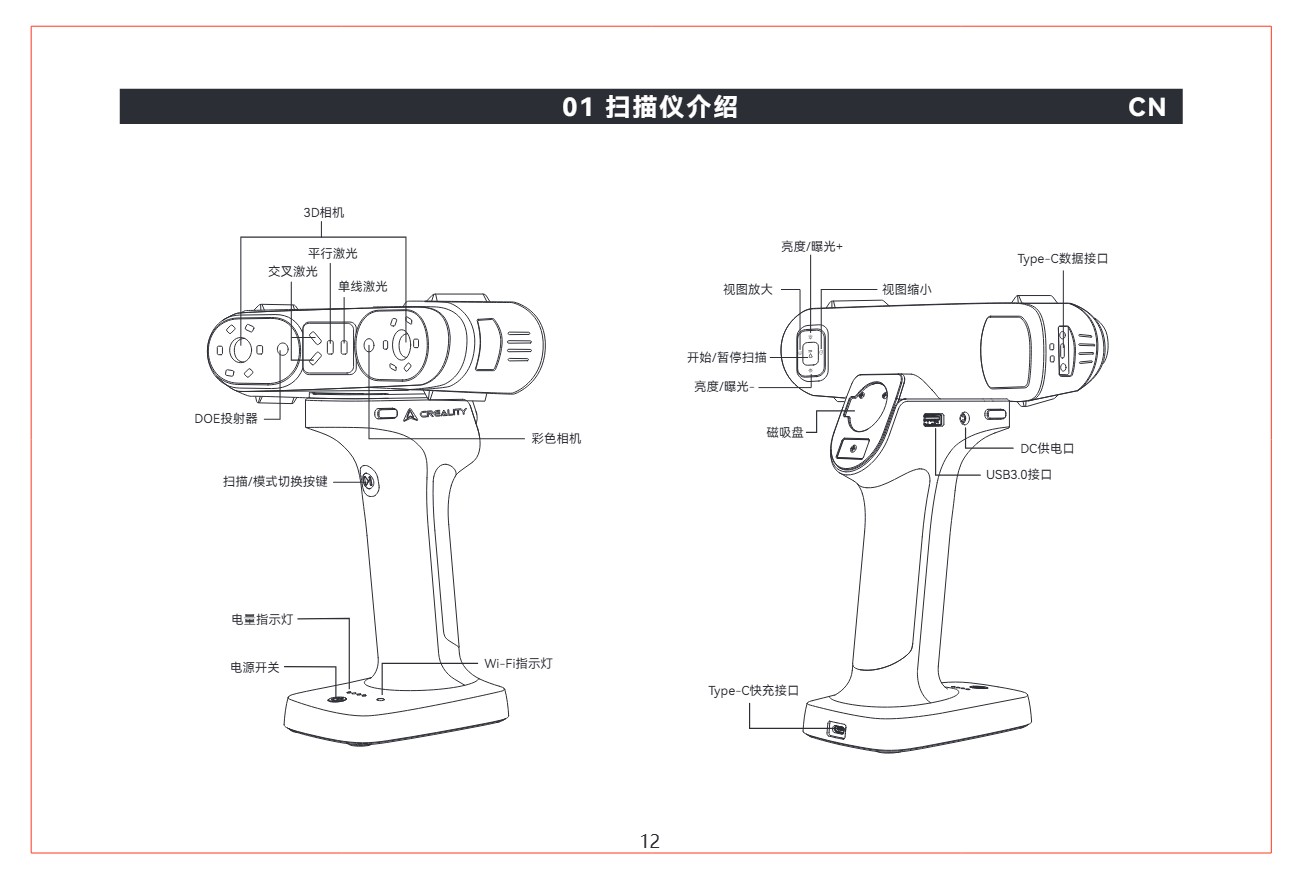 01 扫描仪介绍

CN

3D相机

平行激光

交叉激光

单线激光

DOE投射器

CREALITY

彩色相机

扫描/模式切换按键

电量指示灯

电源开关

Wi-Fi指示灯

亮度/曝光+

视图放大

视图缩小

Type-C数据接口

开始/暂停扫描

亮度/曝光-

磁吸盘

DC供电口

USB3.0接口

Type-C快充接口

12