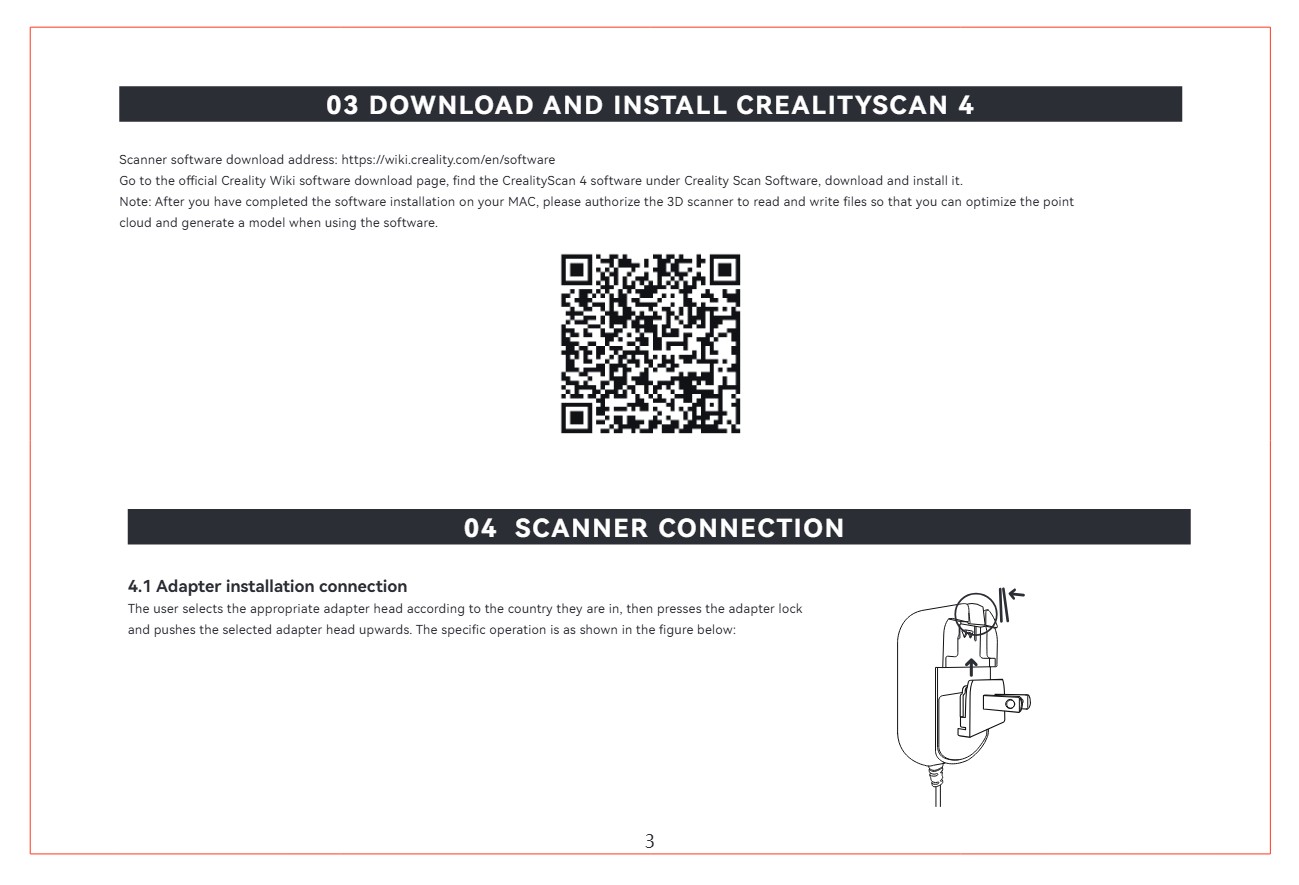 03 DOWNLOAD AND INSTALL CREALITYSCAN 4

Scanner software download address: https://wiki.creality.com/en/software
Go to the official Creality Wiki software download page, find the CrealityScan 4 software under Creality Scan Software, download and install it.
Note: After you have completed the software installation on your MAC, please authorize the 3D scanner to read and write files so that you can optimize the point cloud and generate a model when using the software.

04 SCANNER CONNECTION

4.1 Adapter installation connection
The user selects the appropriate adapter head according to the country they are in, then presses the adapter lock and pushes the selected adapter head upwards. The specific operation is as shown in the figure below:

3