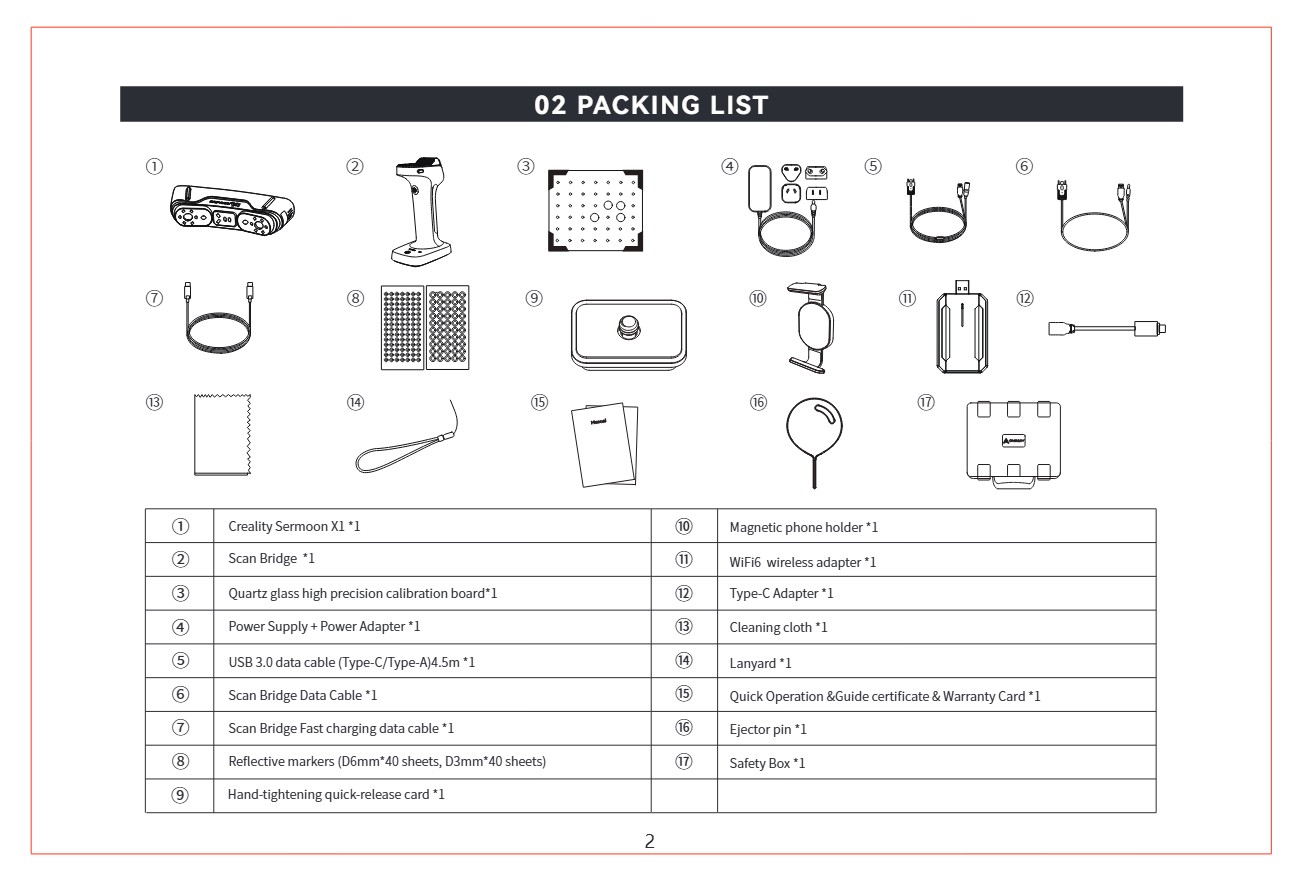 02 PACKING LIST

①

②

③

④

⑤

⑥

⑦

⑧

⑨

⑩

⑪

⑫

⑬

⑭

⑮

Manual

⑯

⑰

| ① | Creality Sermoon X1 *1 | ⑩ | Magnetic phone holder *1 |
|---|---|---|---|
| ② | Scan Bridge *1 | ⑪ | WiFi6 wireless adapter *1 |
| ③ | Quartz glass high precision calibration board*1 | ⑫ | Type-C Adapter *1 |
| ④ | Power Supply + Power Adapter *1 | ⑬ | Cleaning cloth *1 |
| ⑤ | USB 3.0 data cable (Type-C/Type-A)4.5m *1 | ⑭ | Lanyard *1 |
| ⑥ | Scan Bridge Data Cable *1 | ⑮ | Quick Operation &Guide certificate & Warranty Card *1 |
| ⑦ | Scan Bridge Fast charging data cable *1 | ⑯ | Ejector pin *1 |
| ⑧ | Reflective markers (D6mm*40 sheets, D3mm*40 sheets) | ⑰ | Safety Box *1 |
| ⑨ | Hand-tightening quick-release card *1 | | |

2