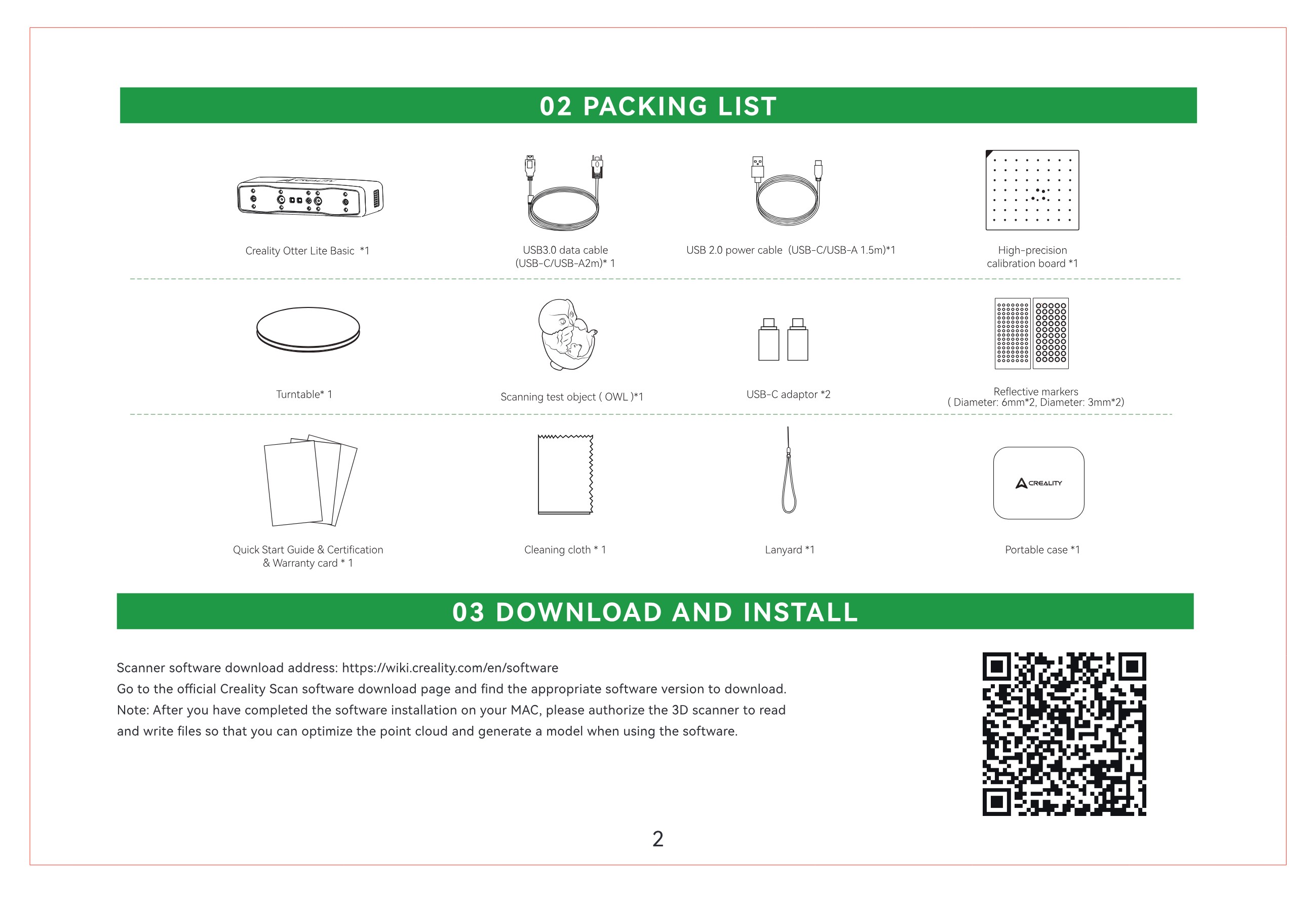 02 PACKING LIST

CREALITY

Creality Otter Lite Basic *1

USB3.0 data cable (USB-C/USB-A2m)* 1

USB 2.0 power cable (USB-C/USB-A 1.5m)*1

High-precision calibration board *1

Turntable* 1

Scanning test object ( OWL )*1

USB-C adaptor *2

Reflective markers ( Diameter: 6mm*2, Diameter: 3mm*2)

Quick Start Guide & Certification & Warranty card * 1

Cleaning cloth * 1

Lanyard *1

CREALITY

Portable case *1

03 DOWNLOAD AND INSTALL

Scanner software download address: https://wiki.creality.com/en/software
Go to the official Creality Scan software download page and find the appropriate software version to download.
Note: After you have completed the software installation on your MAC, please authorize the 3D scanner to read and write files so that you can optimize the point cloud and generate a model when using the software.

2