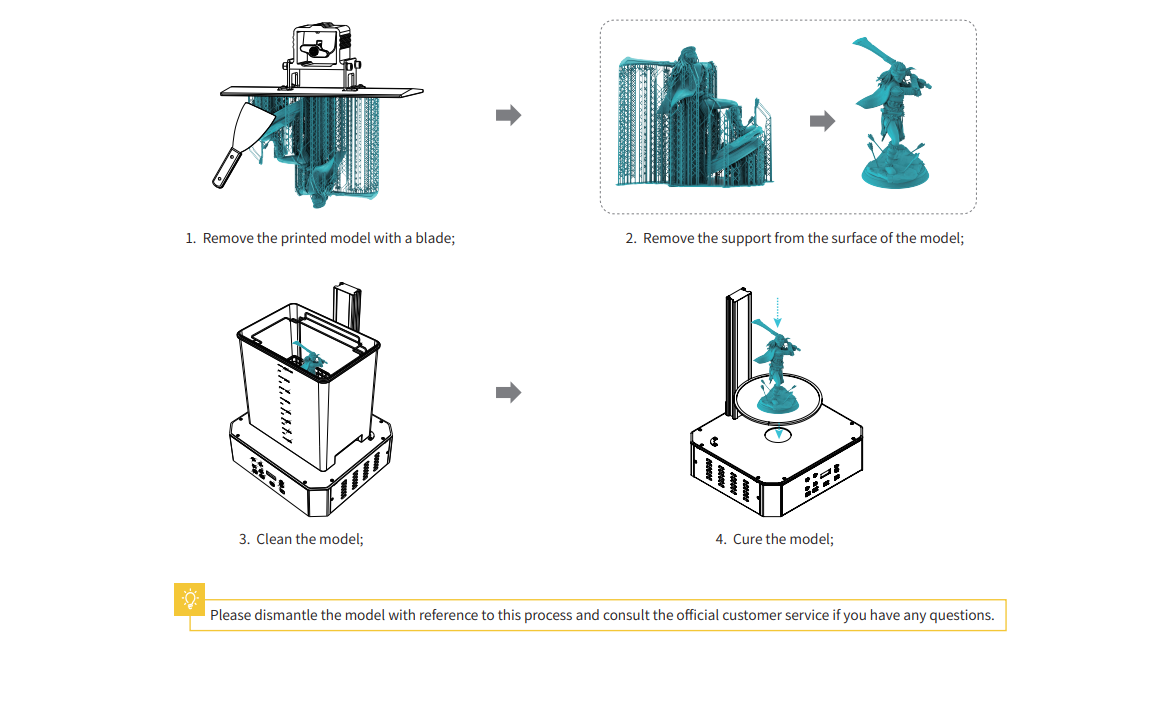 1. Remove the printed model with a blade;

2. Remove the support from the surface of the model;

3. Clean the model;

4. Cure the model;

Please dismantle the model with reference to this process and consult the official customer service if you have any questions.